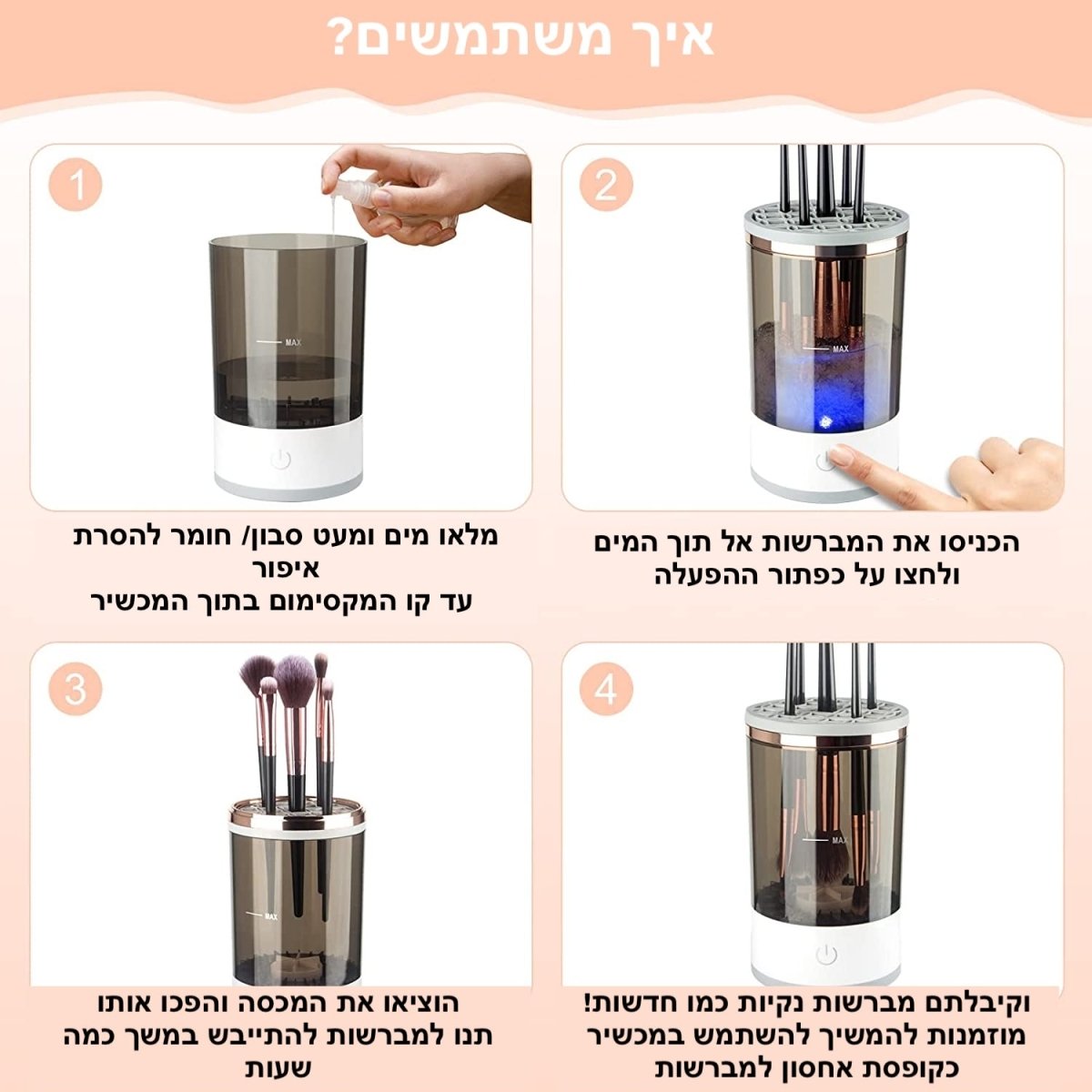 איך משתמשים?

1

MAX

מלאו מים ומעט סבון/ חומר להסרת איפור
עד קו המקסימום בתוך המכשיר

2

MAX

הכניסו את המברשות אל תוך המים
ולחצו על כפתור ההפעלה

3

MAX

הוציאו את המכסה והפכו אותו
תנו למברשות להתייבש במשך כמה שעות

4

MAX

וקיבלתם מברשות נקיות כמו חדשות!
מוזמנות להמשיך להשתמש במכשיר
כקופסת אחסון למברשות